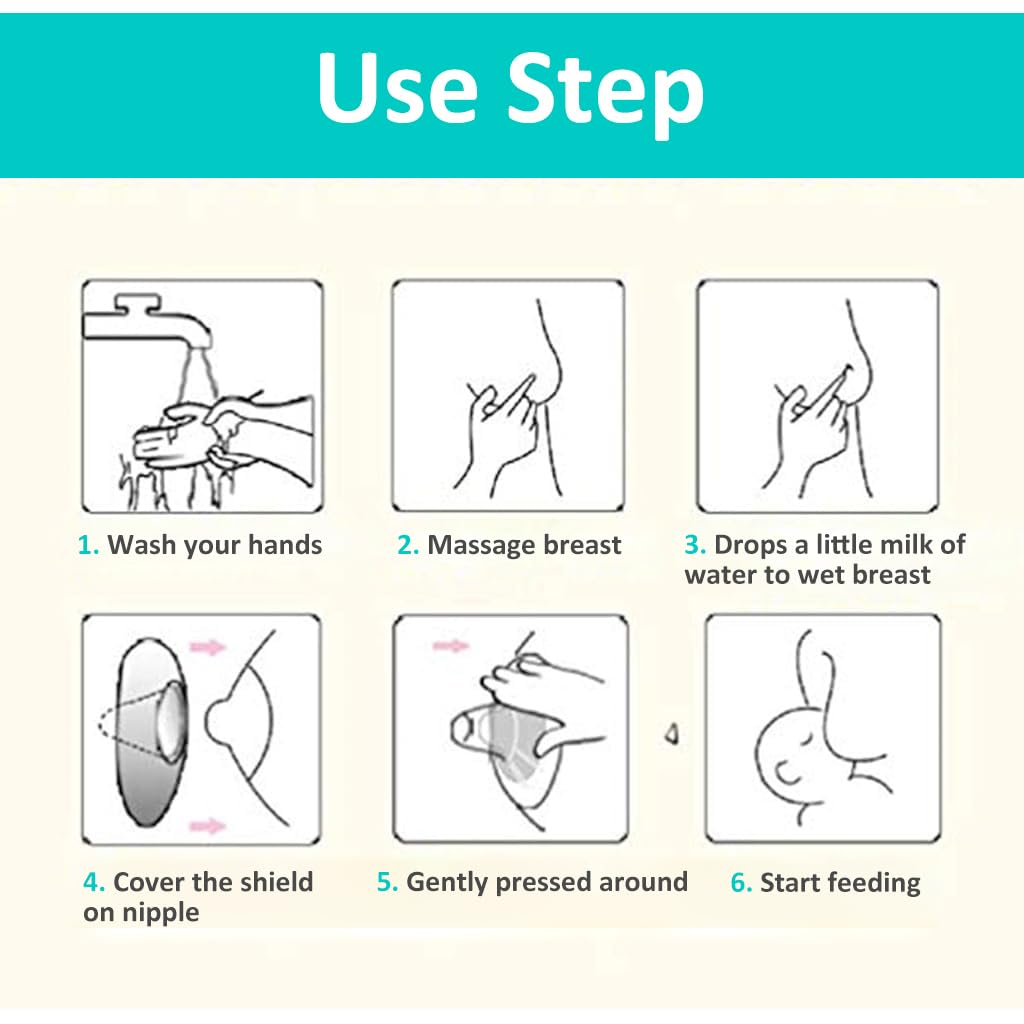 Use Step

1. Wash your hands

2. Massage breast

3. Drops a little milk of water to wet breast

4. Cover the shield on nipple

5. Gently pressed around

6. Start feeding